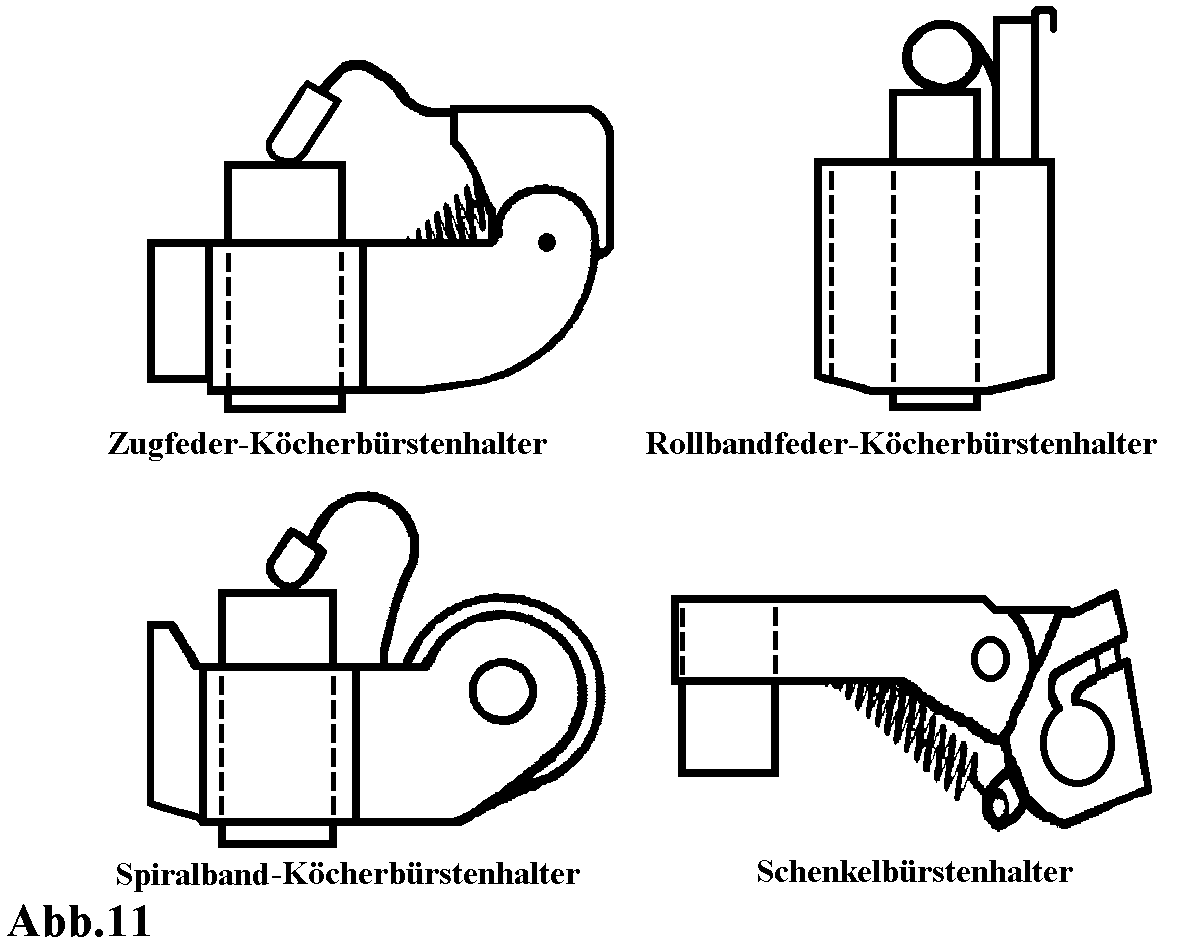 Zugfeder-Köcherbürstenhalter

Rollbandfeder-Köcherbürstenhalter

Spiralband-Köcherbürstenhalter

Schenkelbürstenhalter

Abb.11